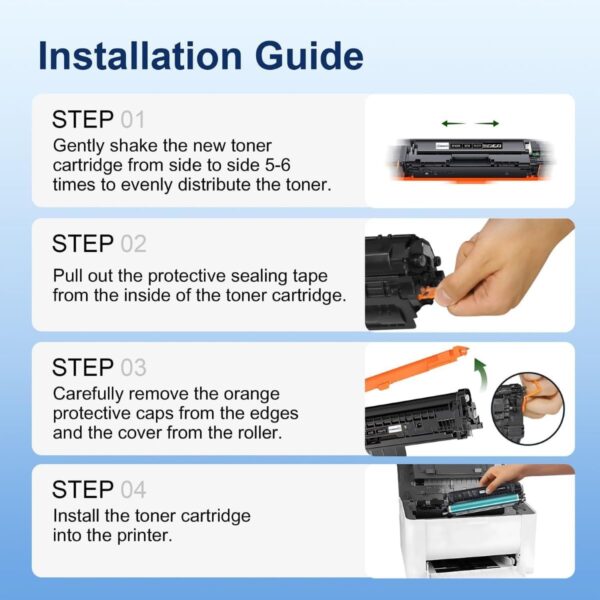 Installation Guide

STEP 01
Gently shake the new toner cartridge from side to side 5-6 times to evenly distribute the toner.

STEP 02
Pull out the protective sealing tape from the inside of the toner cartridge.

STEP 03
Carefully remove the orange protective caps from the edges and the cover from the roller.

STEP 04
Install the toner cartridge into the printer.